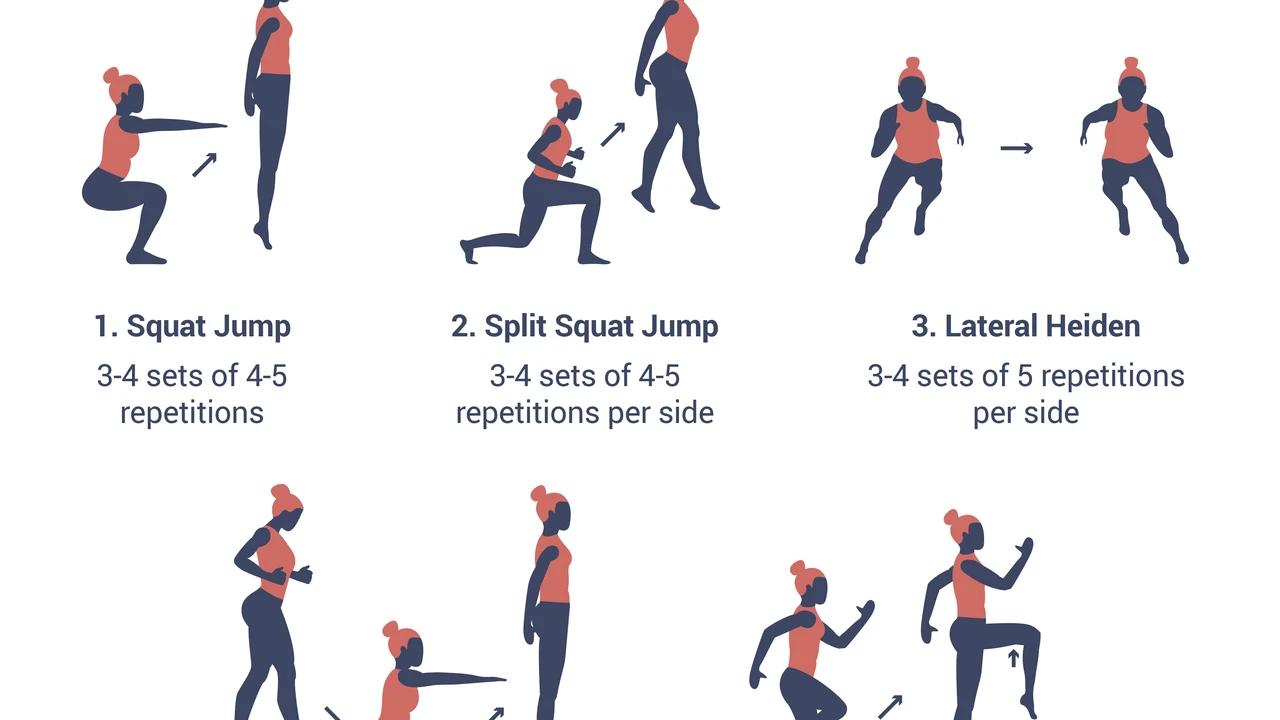 1. Squat Jump
3-4 sets of 4-5 repetitions

2. Split Squat Jump
3-4 sets of 4-5 repetitions per side

3. Lateral Heiden
3-4 sets of 5 repetitions per side